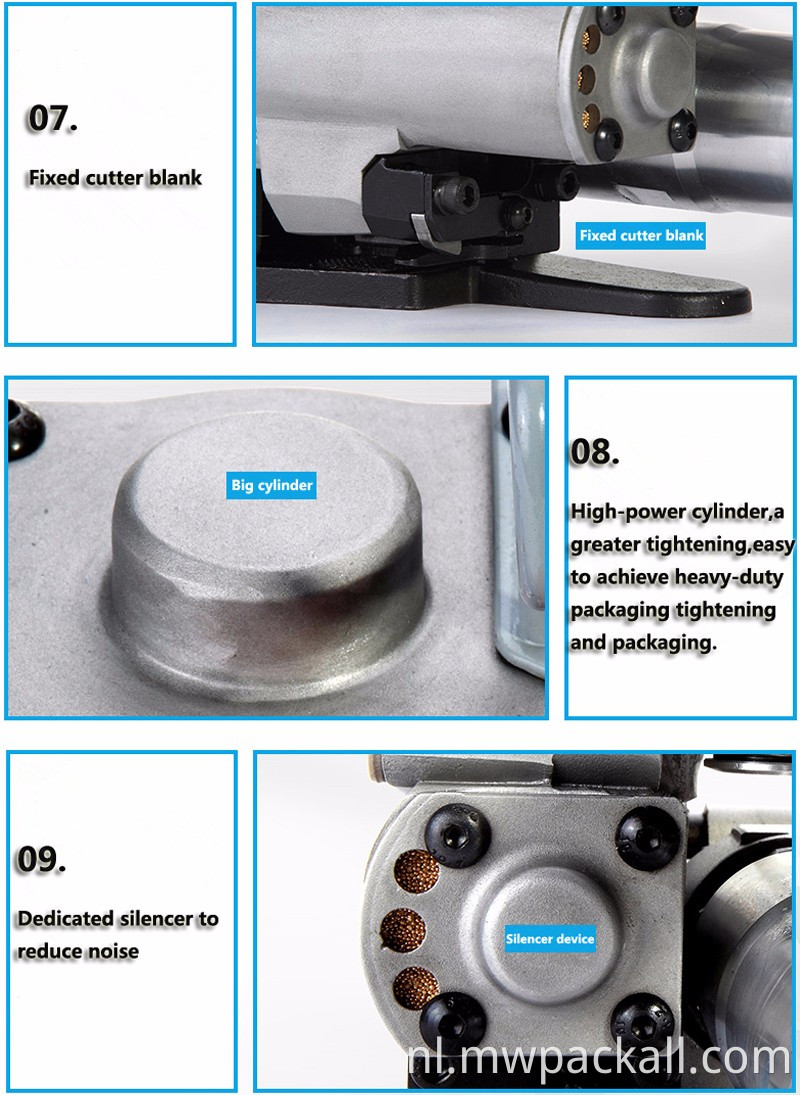 07.

Fixed cutter blank

Fixed cutter blank

Big cylinder

08.

High-power cylinder,a greater tightening,easy to achieve heavy-duty packaging tightening and packaging.

09.

Dedicated silencer to reduce noise

Silencer device

nl.mwpackall.com